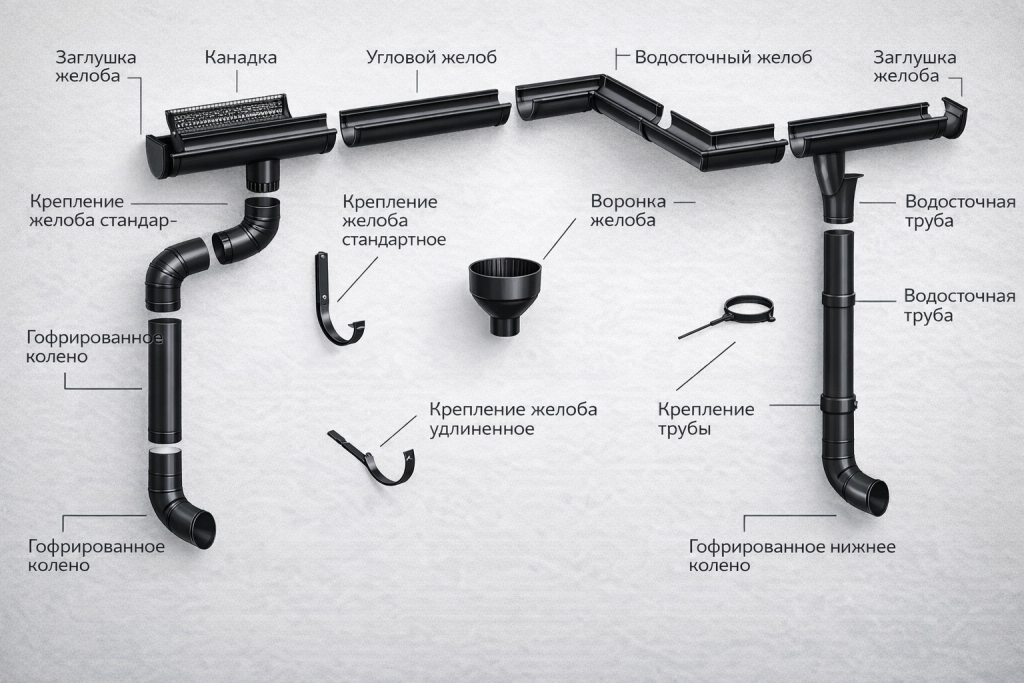 Заглушка желоба

Канадка

Угловой желоб

Водосточный желоб

Заглушка желоба

Крепление желоба стандар-

Крепление желоба стандартное

Воронка желоба

Водосточная труба

Водосточная труба

Гофрированное колено

Крепление желоба удлиненное

Крепление трубы

Гофрированное колено

Гофрированное нижнее колено