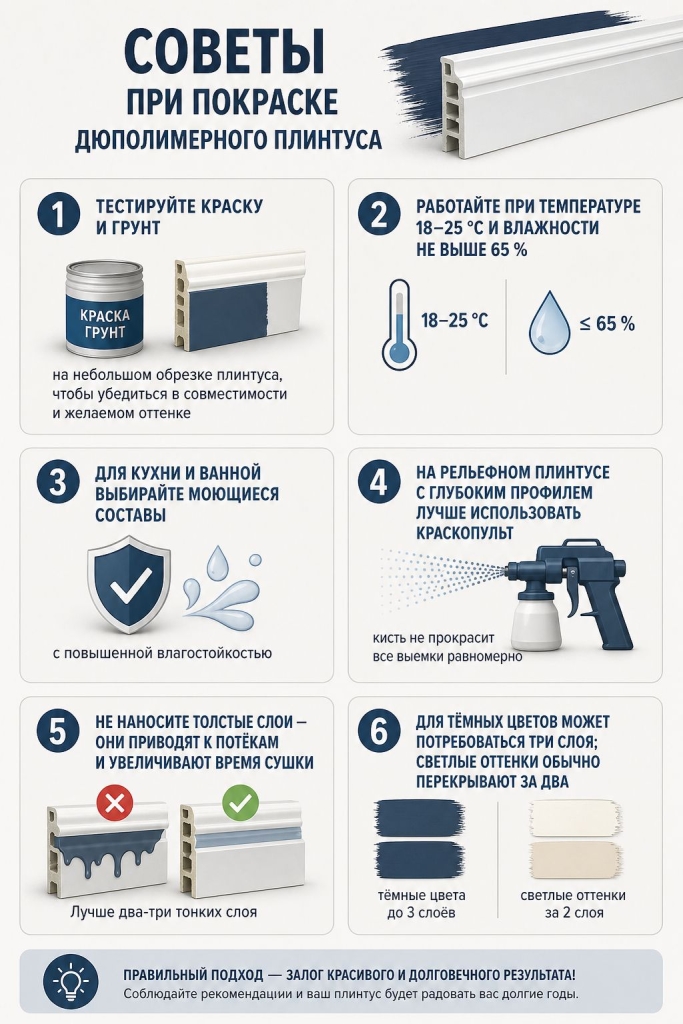 СОВЕТЫ
ПРИ ПОКРАСКЕ
ДЮПОЛИМЕРНОГО ПЛИНТУСА

1 ТЕСТИРУЙТЕ КРАСКУ И ГРУНТ

КРАСКА ГРУНТ

на небольшом обрезке плинтуса, чтобы убедиться в совместимости и желаемом оттенке

2 РАБОТАЙТЕ ПРИ ТЕМПЕРАТУРЕ 18–25 °C И ВЛАЖНОСТИ НЕ ВЫШЕ 65 %

18–25 °C

≤ 65 %

3 ДЛЯ КУХНИ И ВАННОЙ ВЫБИРАЙТЕ МОЮЩИЕСЯ СОСТАВЫ

с повышенной влагостойкостью

4 НА РЕЛЬЕФНОМ ПЛИНТУСЕ С ГЛУБОКИМ ПРОФИЛЕМ ЛУЧШЕ ИСПОЛЬЗОВАТЬ КРАСКОПУЛЬТ

кисть не прокрасит все выемки равномерно

5 НЕ НАНОСИТЕ ТОЛСТЫЕ СЛОИ — ОНИ ПРИВОДЯТ К ПОТЁКАМ И УВЕЛИЧИВАЮТ ВРЕМЯ СУШКИ

Лучше два-три тонких слоя

6 ДЛЯ ТЁМНЫХ ЦВЕТОВ МОЖЕТ ПОТРЕБОВАТЬСЯ ТРИ СЛОЯ; СВЕТЛЫЕ ОТТЕНКИ ОБЫЧНО ПЕРЕКРЫВАЮТ ЗА ДВА

тёмные цвета до 3 слоёв

светлые оттенки за 2 слоя

ПРАВИЛЬНЫЙ ПОДХОД — ЗАЛОГ КРАСИВОГО И ДОЛГОВЕЧНОГО РЕЗУЛЬТАТА!
Соблюдайте рекомендации и ваш плинтус будет радовать вас долгие годы.